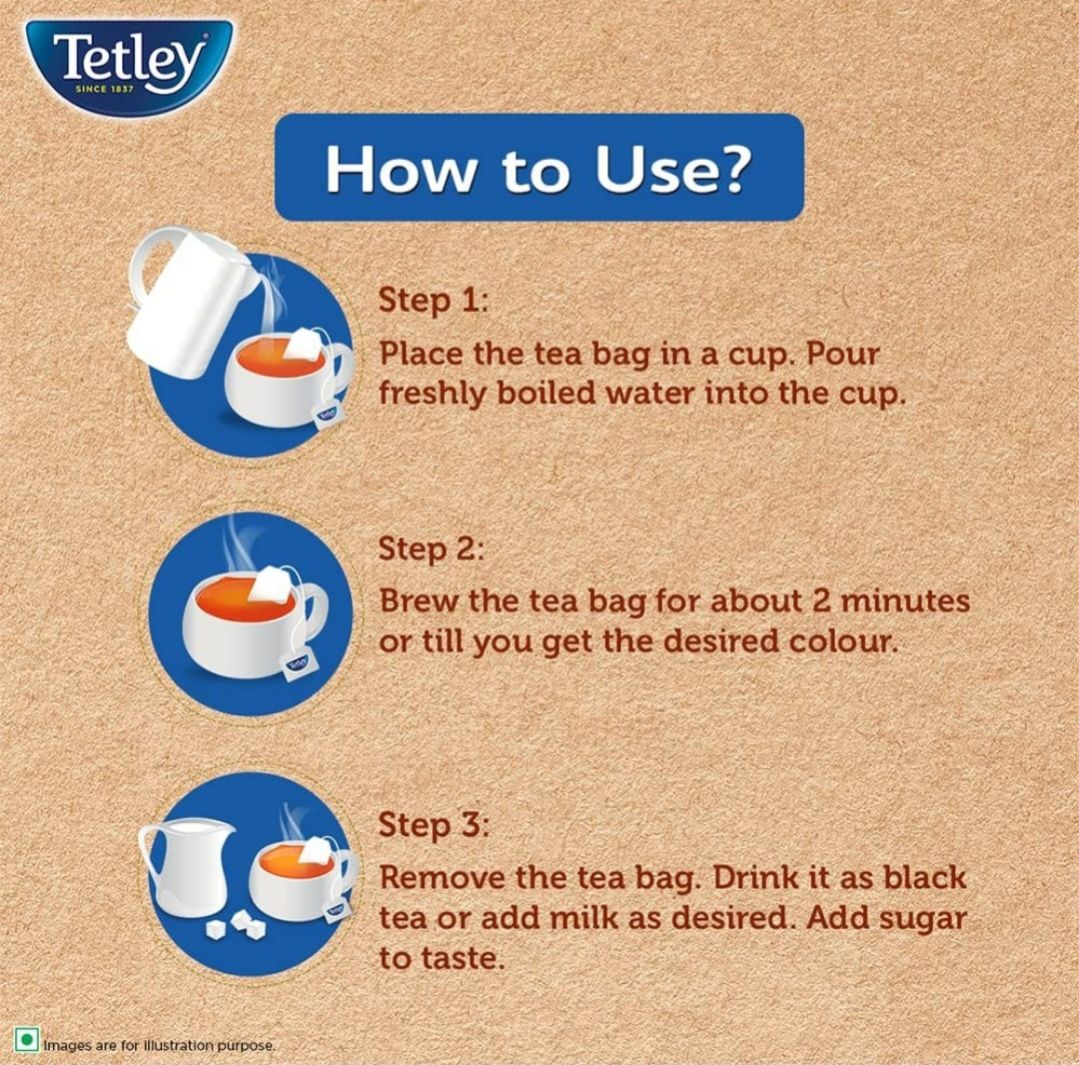 Tetley
SINCE 1837

How to Use?

Step 1:
Place the tea bag in a cup. Pour freshly boiled water into the cup.

Step 2:
Brew the tea bag for about 2 minutes or till you get the desired colour.

Step 3:
Remove the tea bag. Drink it as black tea or add milk as desired. Add sugar to taste.

Images are for illustration purpose.