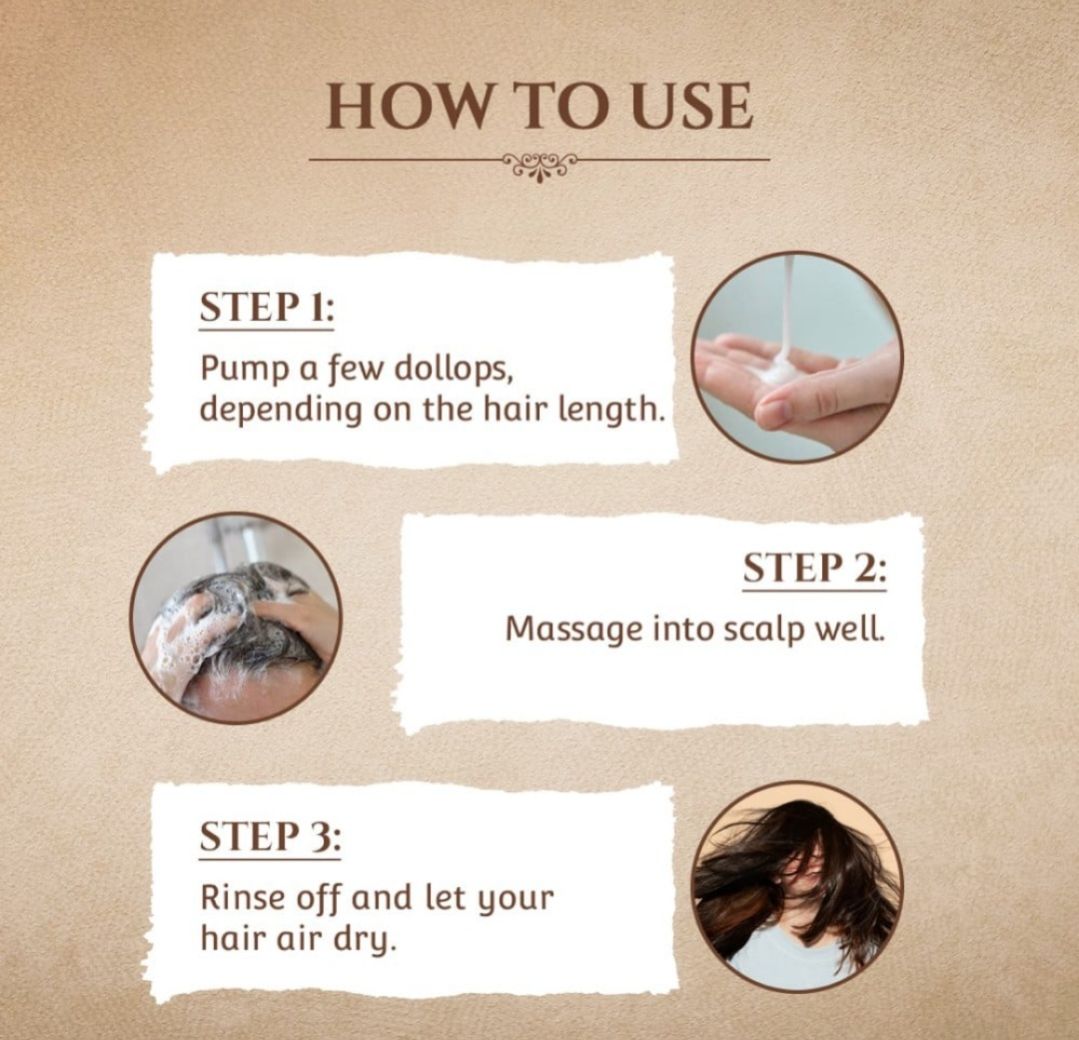 HOW TO USE

STEP 1:

Pump a few dollops, depending on the hair length.

STEP 2:

Massage into scalp well.

STEP 3:

Rinse off and let your hair air dry.