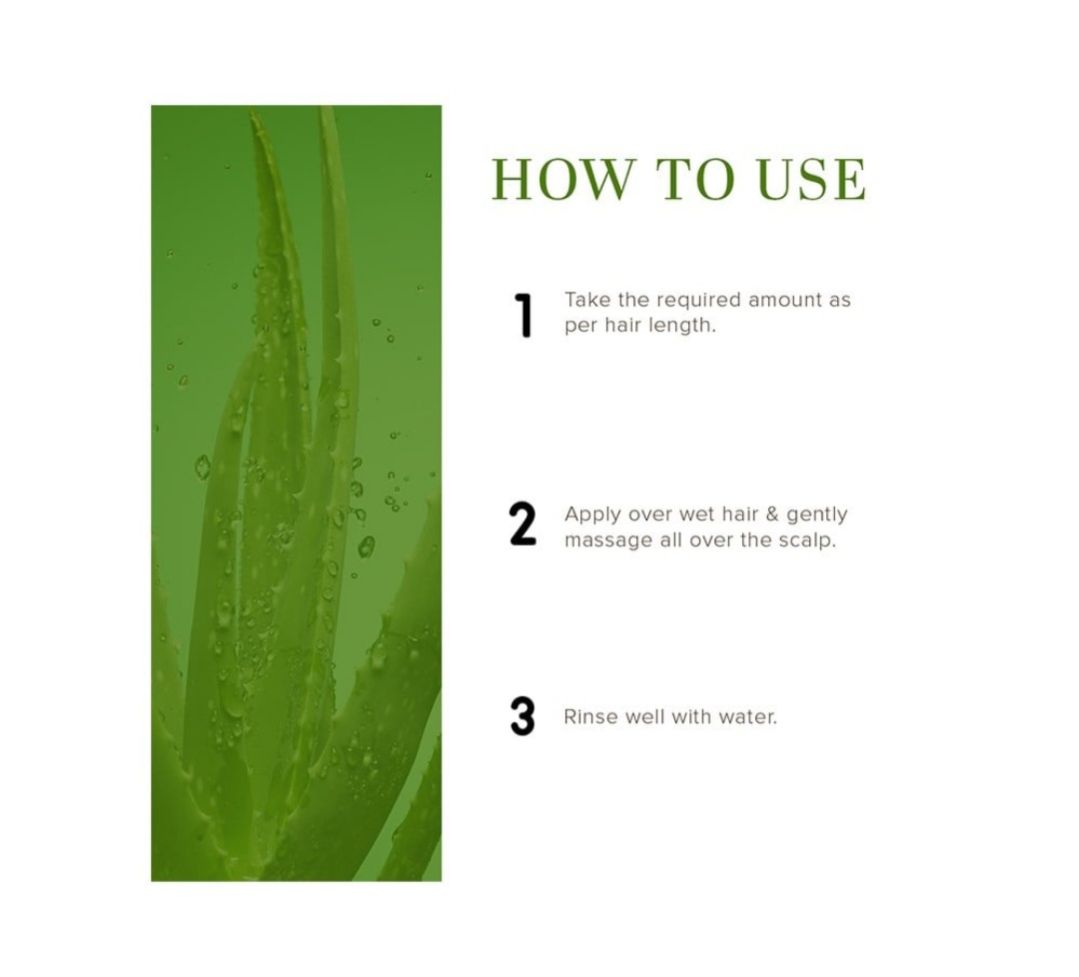 HOW TO USE

1 Take the required amount as per hair length.

2 Apply over wet hair & gently massage all over the scalp.

3 Rinse well with water.