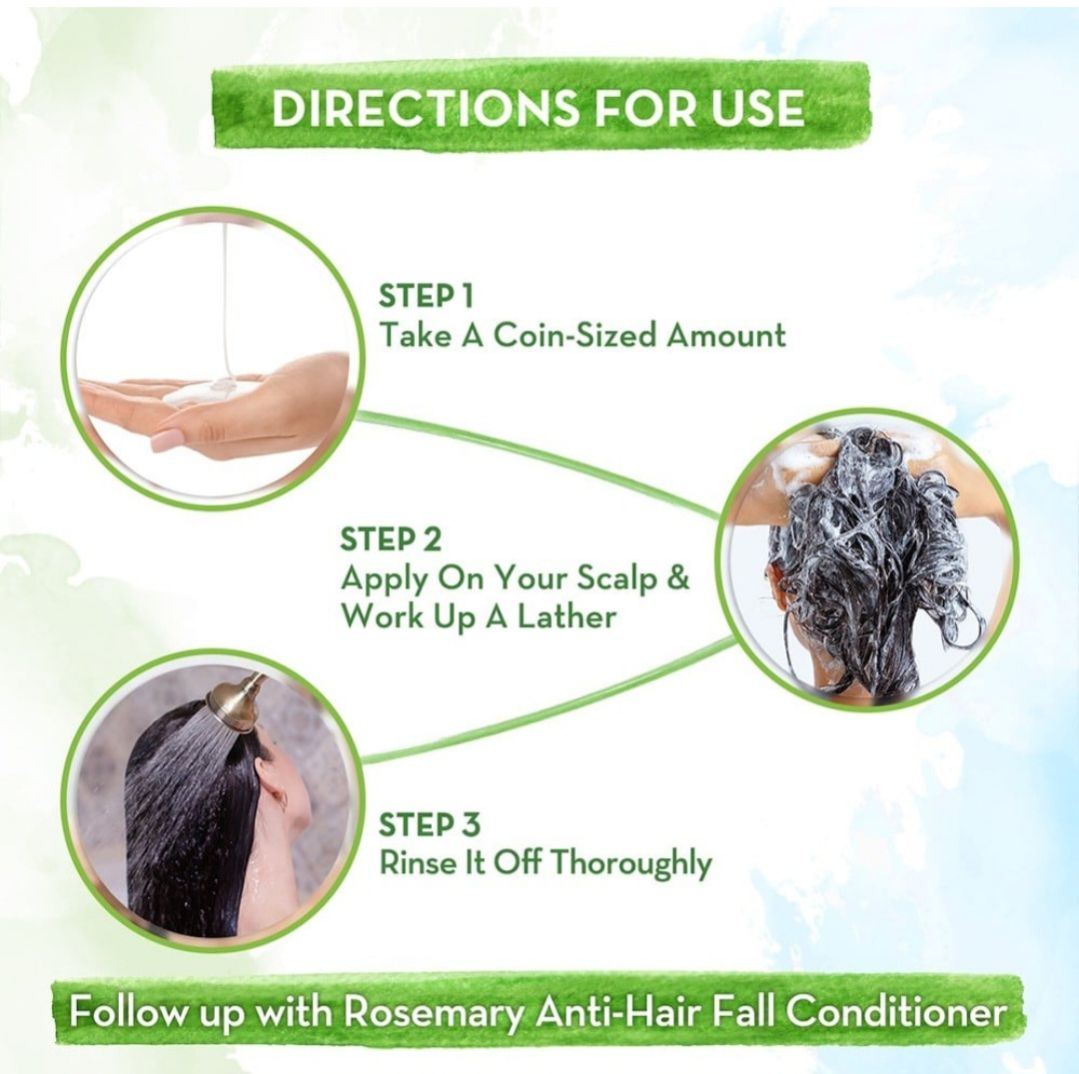 DIRECTIONS FOR USE

STEP 1
Take A Coin-Sized Amount

STEP 2
Apply On Your Scalp & Work Up A Lather

STEP 3
Rinse It Off Thoroughly

Follow up with Rosemary Anti-Hair Fall Conditioner