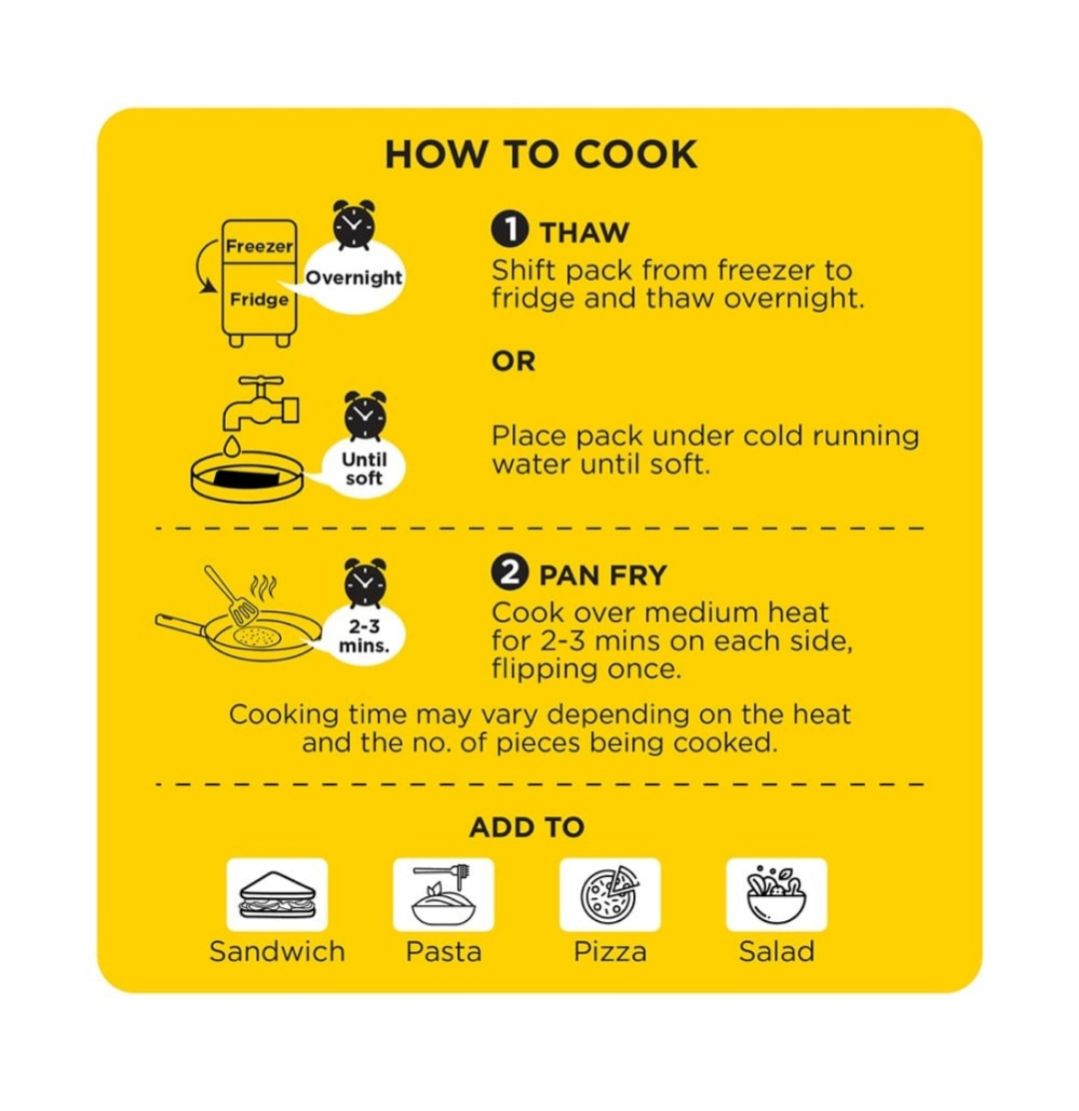 HOW TO COOK

Freezer
Fridge
Overnight

1 THAW
Shift pack from freezer to fridge and thaw overnight.

OR

Until soft

Place pack under cold running water until soft.

2-3 mins.

2 PAN FRY
Cook over medium heat for 2-3 mins on each side, flipping once.

Cooking time may vary depending on the heat and the no. of pieces being cooked.

ADD TO

Sandwich
Pasta
Pizza
Salad