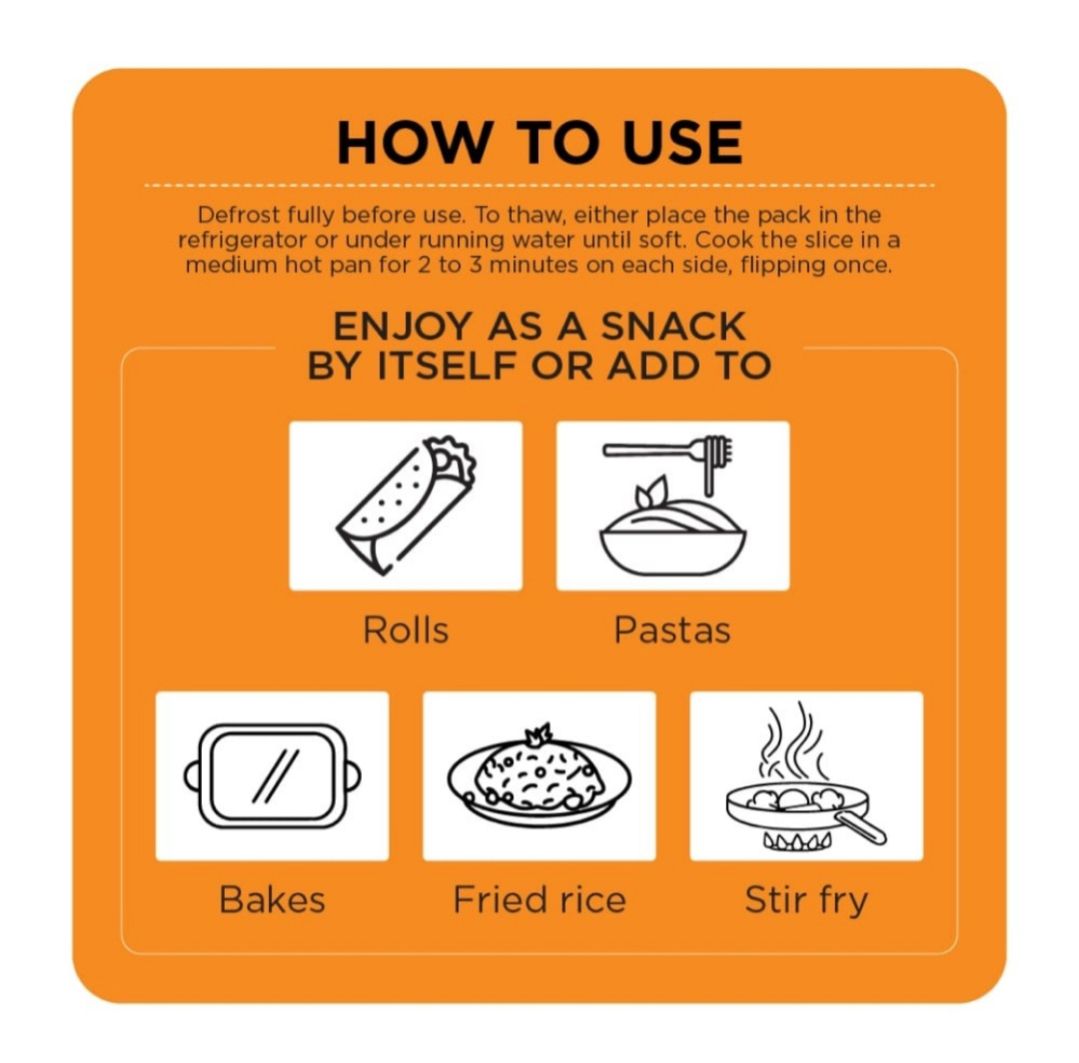 HOW TO USE

Defrost fully before use. To thaw, either place the pack in the refrigerator or under running water until soft. Cook the slice in a medium hot pan for 2 to 3 minutes on each side, flipping once.

ENJOY AS A SNACK BY ITSELF OR ADD TO

Rolls

Pastas

Bakes

Fried rice

Stir fry